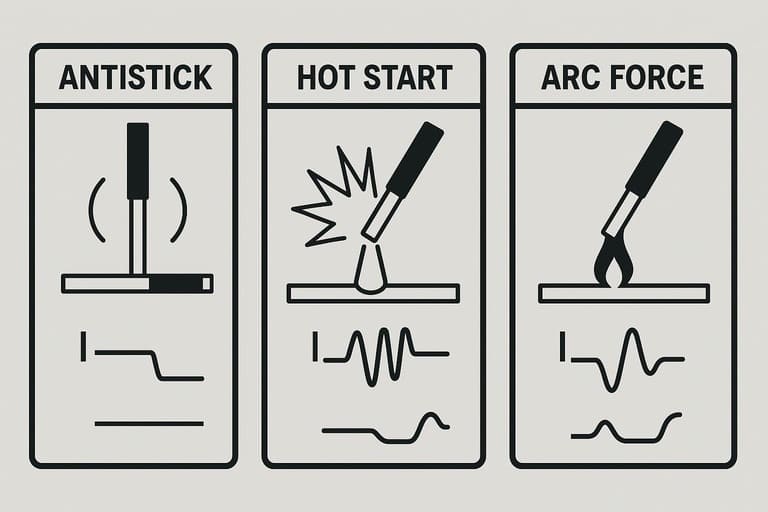 ANTISTICK

I

HOT START

I

ARC FORCE

I